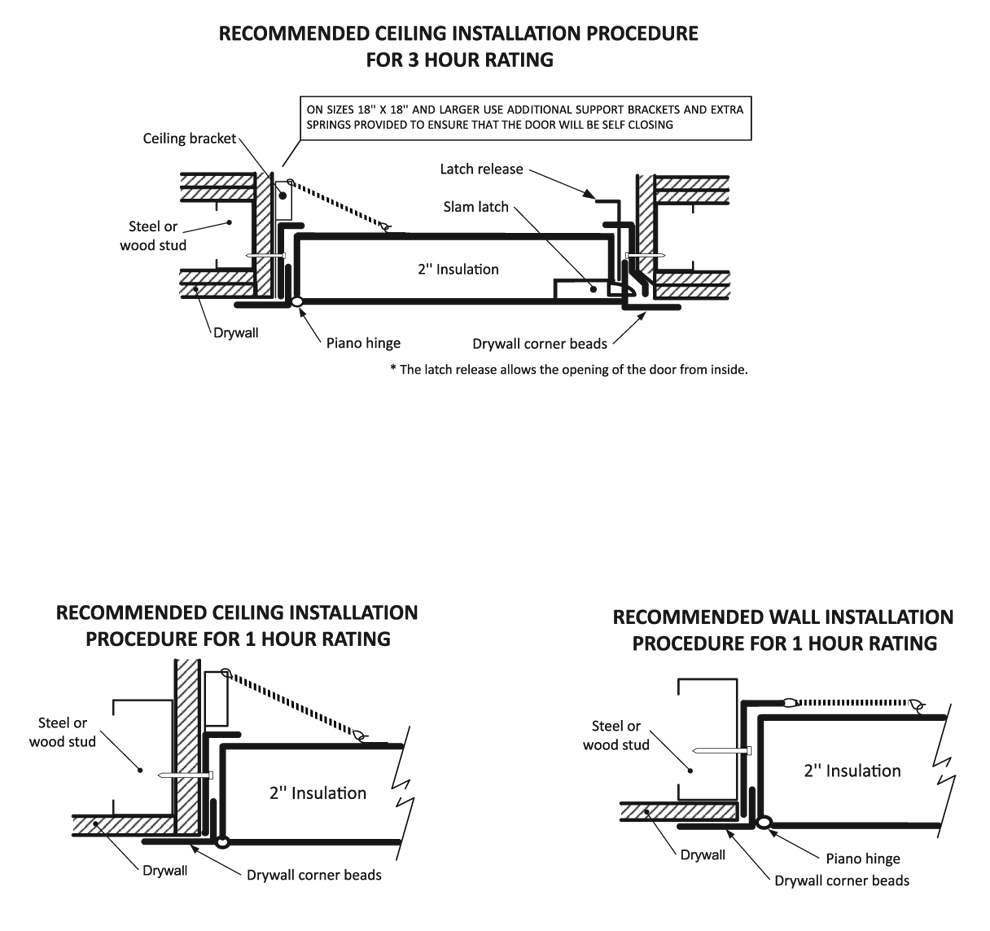 RECOMMENDED CEILING INSTALLATION PROCEDURE FOR 3 HOUR RATING

ON SIZES 18'' X 18'' AND LARGER USE ADDITIONAL SUPPORT BRACKETS AND EXTRA SPRINGS PROVIDED TO ENSURE THAT THE DOOR WILL BE SELF CLOSING

Ceiling bracket

Latch release

Slam latch

Steel or wood stud

2'' Insulation

Drywall

Piano hinge

Drywall corner beads

* The latch release allows the opening of the door from inside.

RECOMMENDED CEILING INSTALLATION PROCEDURE FOR 1 HOUR RATING

Steel or wood stud

2'' Insulation

Drywall

Drywall corner beads

RECOMMENDED WALL INSTALLATION PROCEDURE FOR 1 HOUR RATING

Steel or wood stud

2'' Insulation

Drywall

Piano hinge

Drywall corner beads