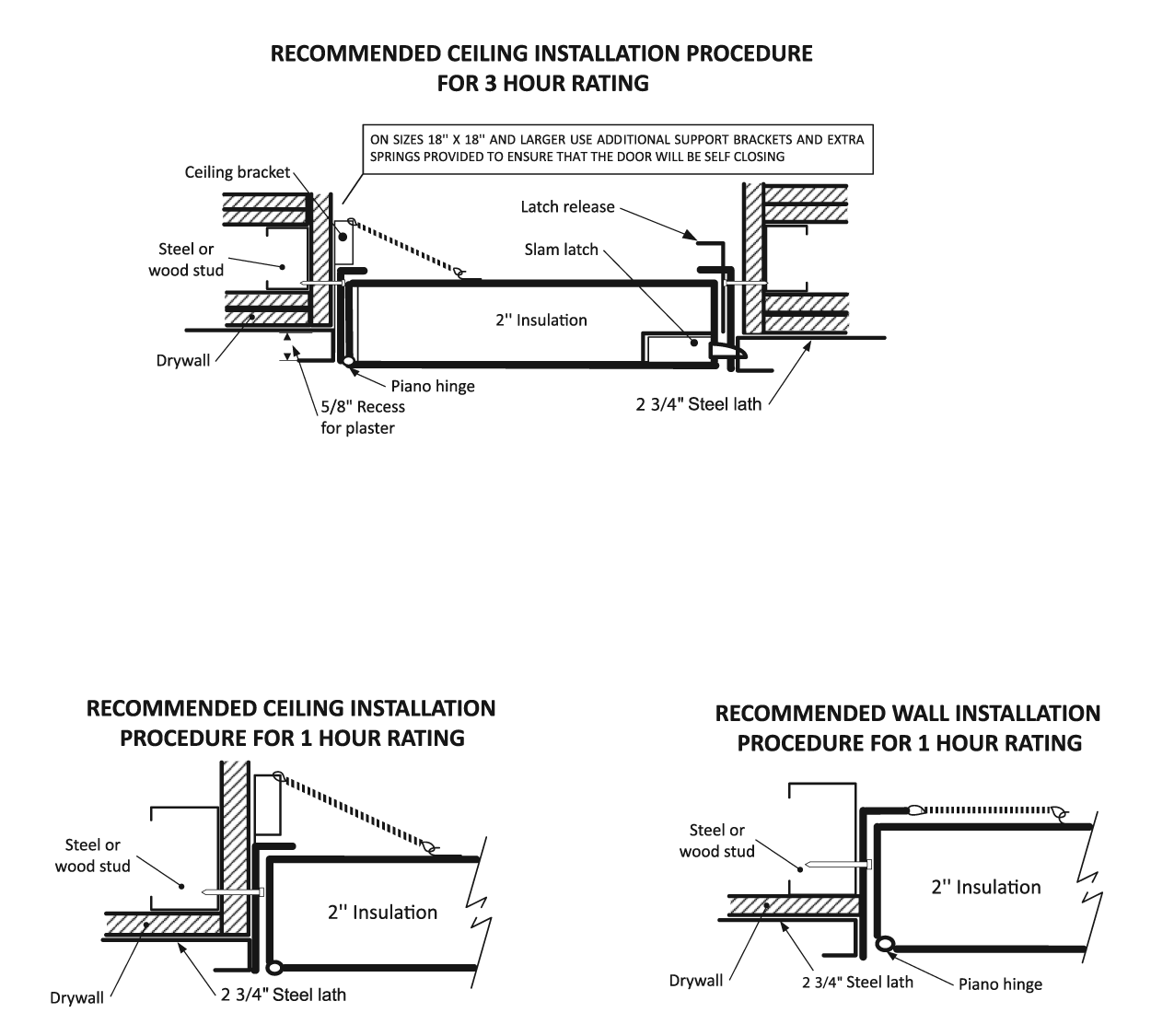 RECOMMENDED CEILING INSTALLATION PROCEDURE FOR 3 HOUR RATING

ON SIZES 18'' X 18'' AND LARGER USE ADDITIONAL SUPPORT BRACKETS AND EXTRA SPRINGS PROVIDED TO ENSURE THAT THE DOOR WILL BE SELF CLOSING

Ceiling bracket

Steel or wood stud

Drywall

Latch release

Slam latch

2'' Insulation

Piano hinge

5/8" Recess for plaster

2 3/4" Steel lath

RECOMMENDED CEILING INSTALLATION PROCEDURE FOR 1 HOUR RATING

Steel or wood stud

2'' Insulation

Drywall

2 3/4" Steel lath

RECOMMENDED WALL INSTALLATION PROCEDURE FOR 1 HOUR RATING

Steel or wood stud

2'' Insulation

Drywall

2 3/4" Steel lath

Piano hinge